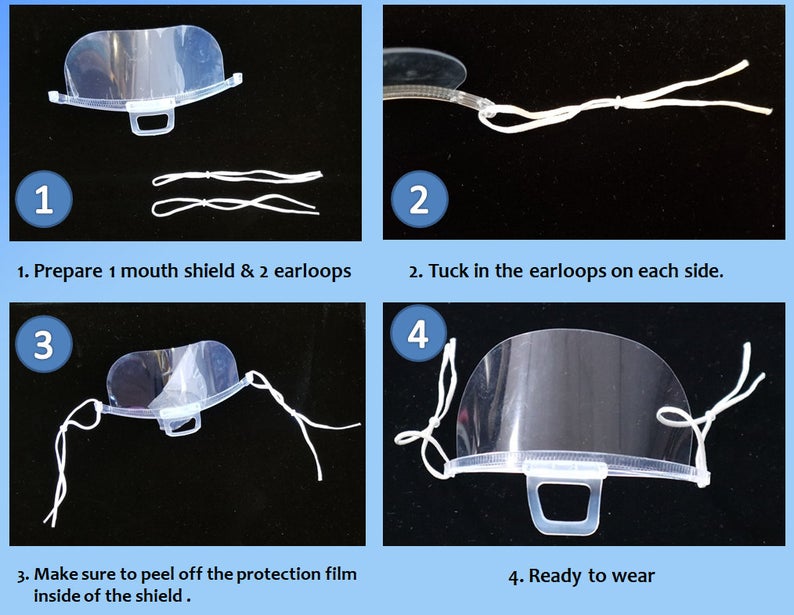 1

2

1. Prepare 1 mouth shield & 2 earloops

2. Tuck in the earloops on each side.

3

4

3. Make sure to peel off the protection film inside of the shield .

4. Ready to wear